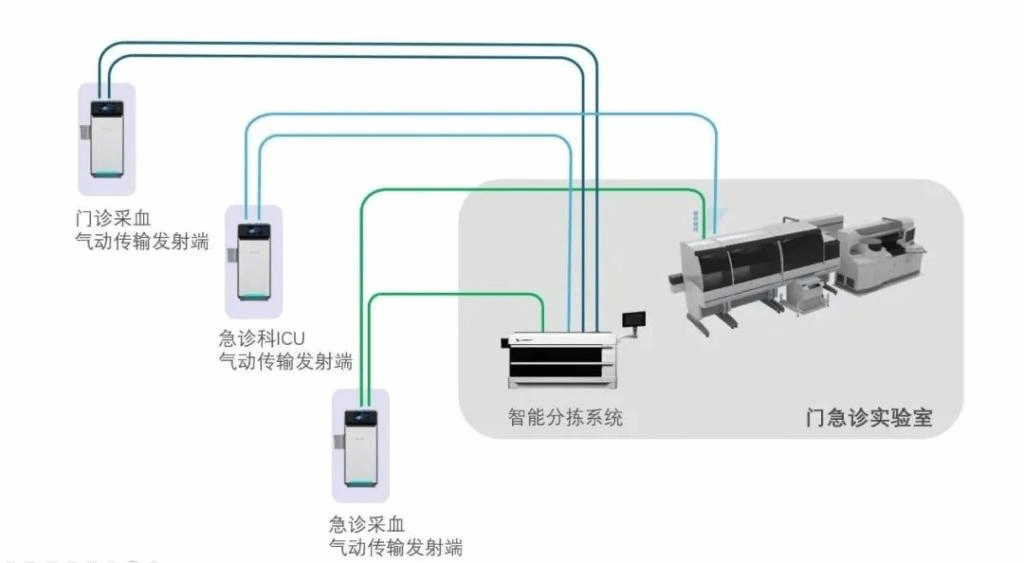 门诊采血
气动传输发射端

急诊科ICU
气动传输发射端

急诊采血
气动传输发射端

智能分拣系统

门急诊实验室